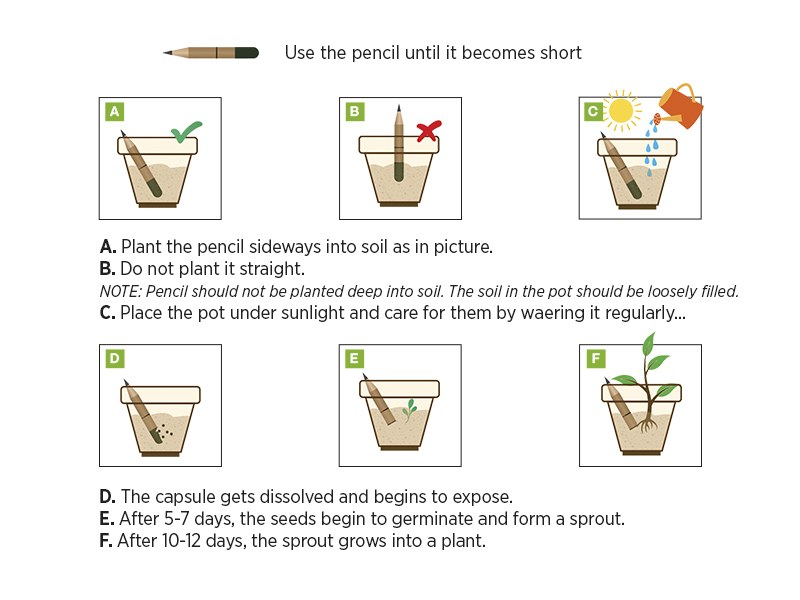 Use the pencil until it becomes short

A

B

C

A. Plant the pencil sideways into soil as in picture.
B. Do not plant it straight.
NOTE: Pencil should not be planted deep into soil. The soil in the pot should be loosely filled.
C. Place the pot under sunlight and care for them by waering it regularly...

D

E

F

D. The capsule gets dissolved and begins to expose.
E. After 5-7 days, the seeds begin to germinate and form a sprout.
F. After 10-12 days, the sprout grows into a plant.